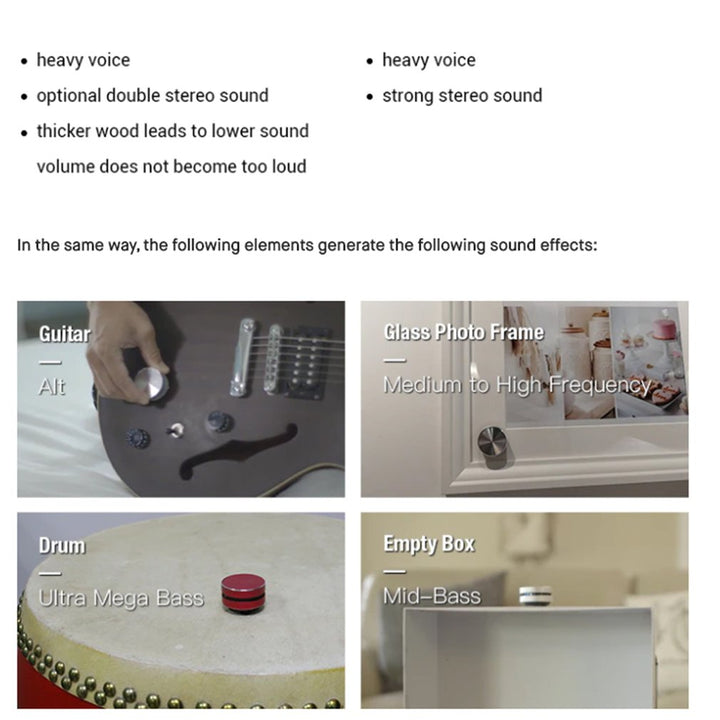 • heavy voice
• optional double stereo sound
• thicker wood leads to lower sound volume does not become too loud

• heavy voice
• strong stereo sound

In the same way, the following elements generate the following sound effects:

Guitar
—
Alt

Glass Photo Frame
—
Medium to High Frequency

Drum
—
Ultra Mega Bass

Empty Box
—
Mid–Bass